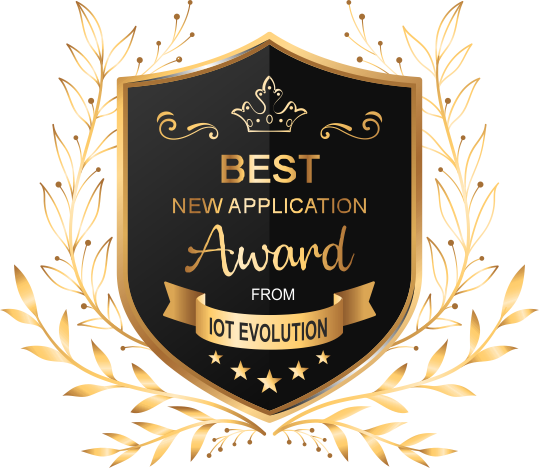 BEST
NEW APPLICATION
Award
FROM
IOT EVOLUTION